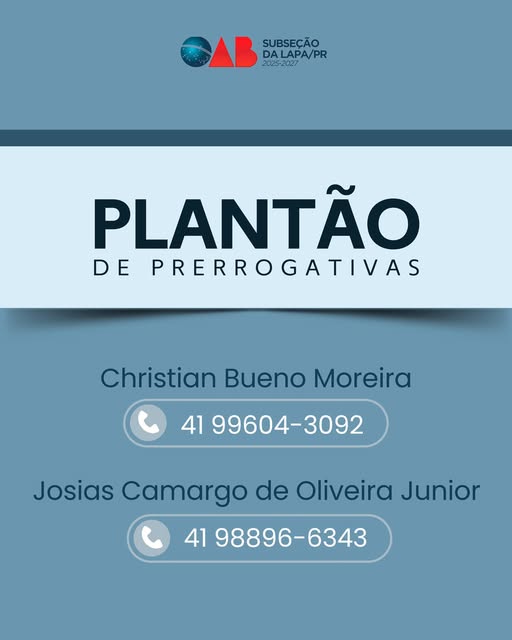 OAB SUBSEÇÃO DA LAPA/PR 2025-2027

PLANTÃO
DE PRERROGATIVAS

Christian Bueno Moreira

41 99604-3092

Josias Camargo de Oliveira Junior

41 98896-6343